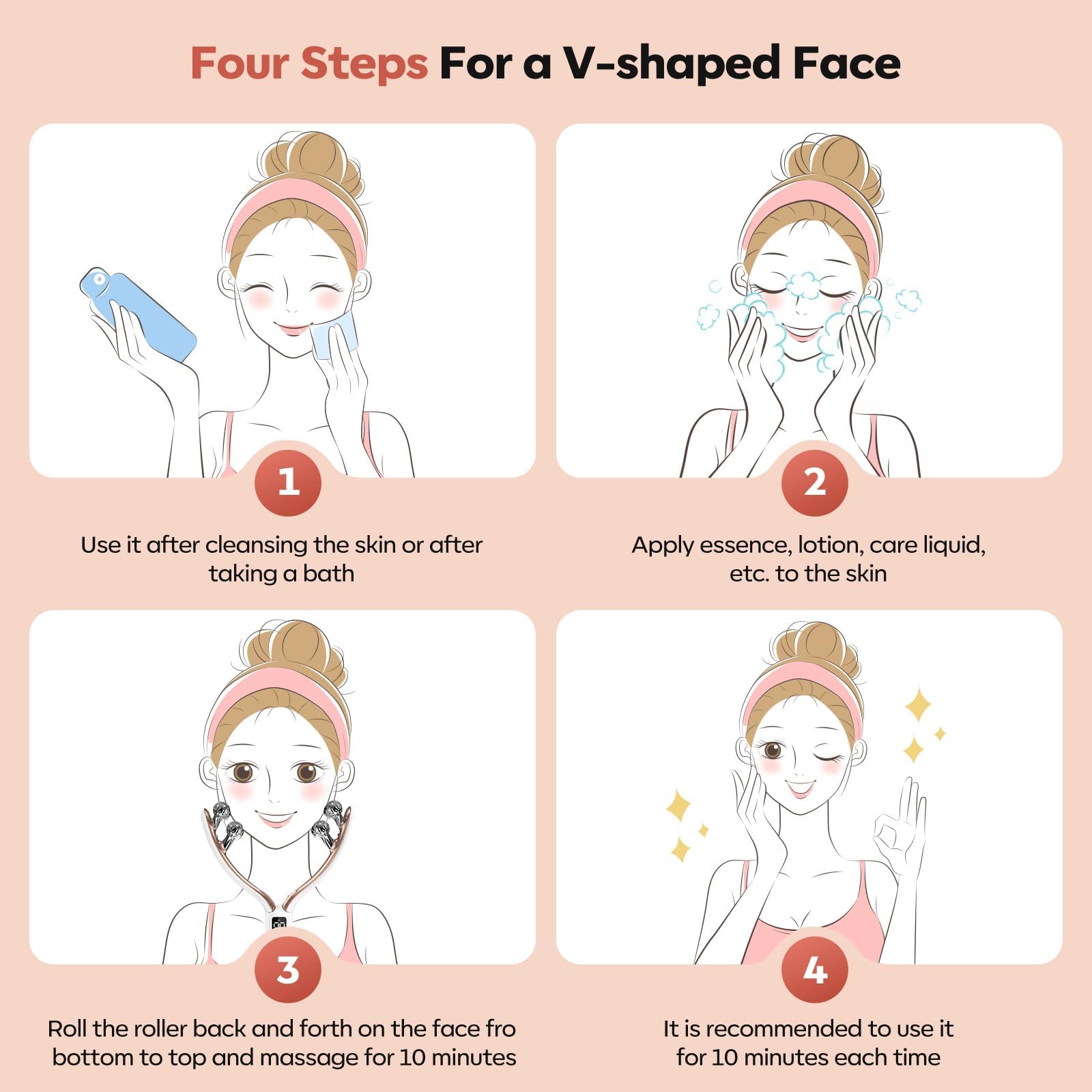 Four Steps For a V-shaped Face

1

Use it after cleansing the skin or after taking a bath

2

Apply essence, lotion, care liquid, etc. to the skin

3

Roll the roller back and forth on the face fro bottom to top and massage for 10 minutes

4

It is recommended to use it for 10 minutes each time