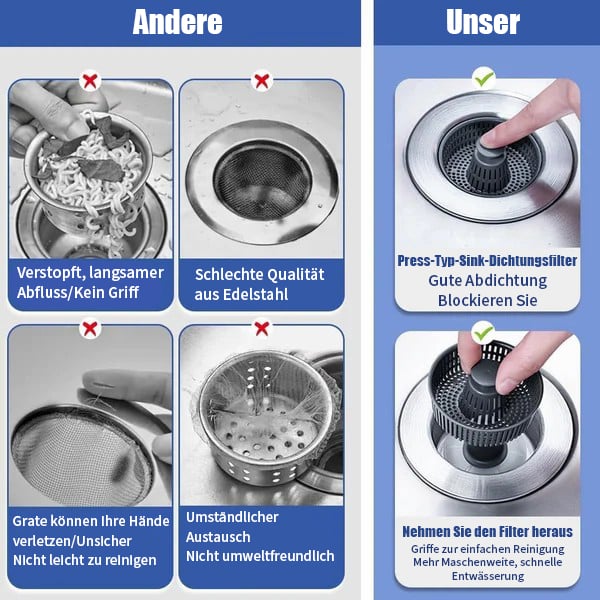 Andere

Verstopft, langsamer Abfluss/Kein Griff

Schlechte Qualität aus Edelstahl

Grate können Ihre Hände verletzen/Unsicher
Nicht leicht zu reinigen

Umständlicher Austausch
Nicht umweltfreundlich

Unser

Press-Typ-Sink-Dichtungsfilter
Gute Abdichtung
Blockieren Sie

Nehmen Sie den Filter heraus
Griffe zur einfachen Reinigung
Mehr Maschenweite, schnelle Entwässerung